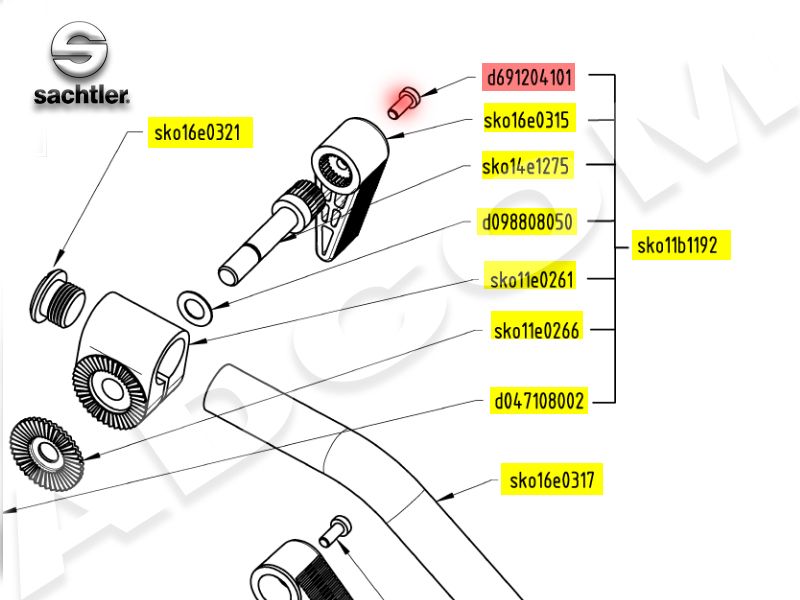 sachtler

sko16e0321

d691204101

sko16e0315

sko14e1275

d098808050

sko11e0261

sko11e0266

d047108002

sko11b1192

sko16e0317

ADCOM